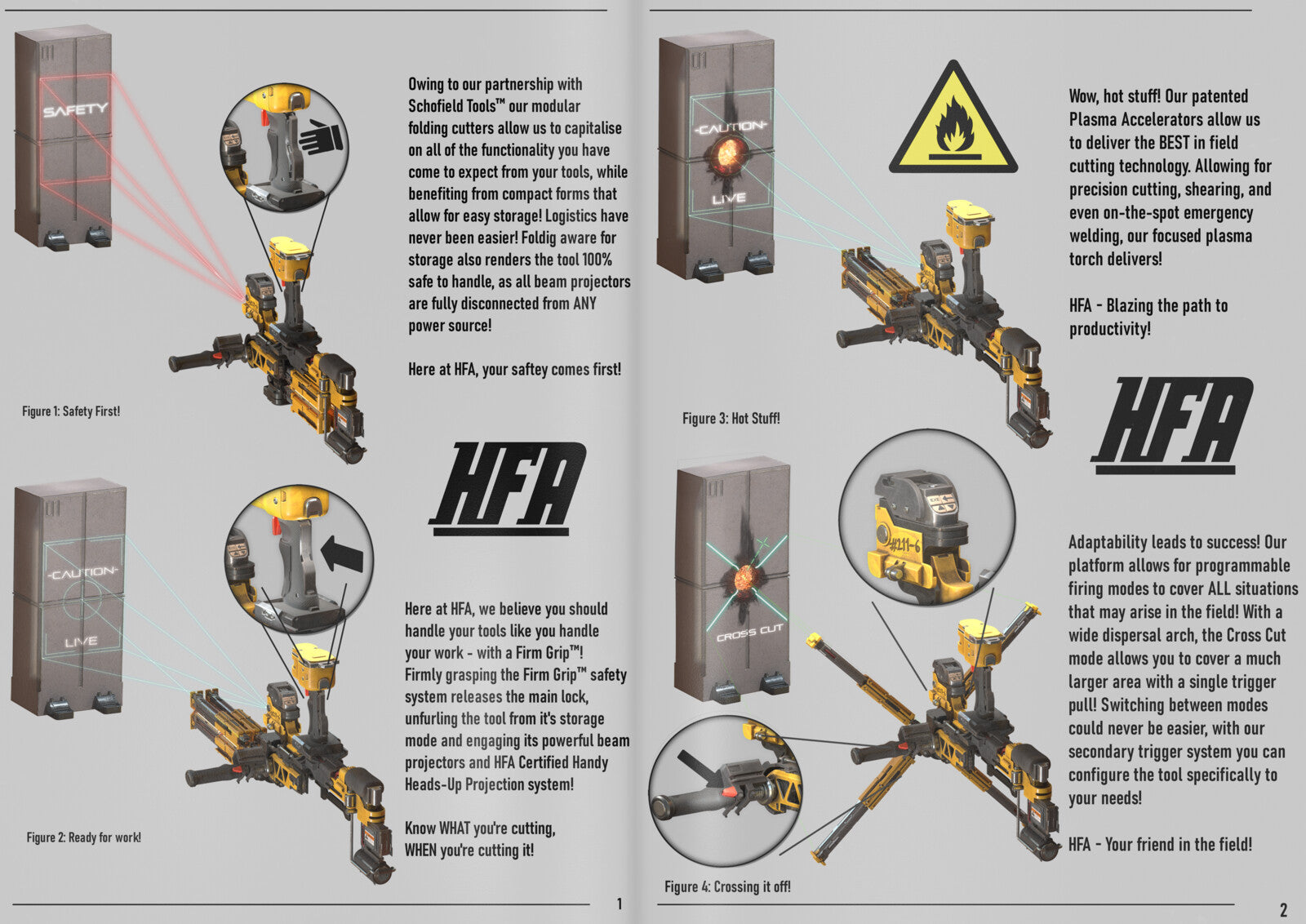 SAFETY

Owing to our partnership with Schofield Tools™ our modular folding cutters allow us to capitalise on all of the functionality you have come to expect from your tools, while benefiting from compact forms that allow for easy storage! Logistics have never been easier! Foldig aware for storage also renders the tool 100% safe to handle, as all beam projectors are fully disconnected from ANY power source!

Here at HFA, your saftey comes first!

Figure 1: Safety First!

HFA

-CAUTION-

LIVE

Here at HFA, we believe you should handle your tools like you handle your work - with a Firm Grip™! Firmly grasping the Firm Grip™ safety system releases the main lock, unfurling the tool from it's storage mode and engaging its powerful beam projectors and HFA Certified Handy Heads-Up Projection system!

Know WHAT you're cutting, WHEN you're cutting it!

Figure 2: Ready for work!

1

-CAUTION-

LIVE

Wow, hot stuff! Our patented Plasma Accelerators allow us to deliver the BEST in field cutting technology. Allowing for precision cutting, shearing, and even on-the-spot emergency welding, our focused plasma torch delivers!

HFA - Blazing the path to productivity!

Figure 3: Hot Stuff!

HFA

CROSS CUT

#211-6

Adaptability leads to success! Our platform allows for programmable firing modes to cover ALL situations that may arise in the field! With a wide dispersal arch, the Cross Cut mode allows you to cover a much larger area with a single trigger pull! Switching between modes could never be easier, with our secondary trigger system you can configure the tool specifically to your needs!

HFA - Your friend in the field!

Figure 4: Crossing it off!

2